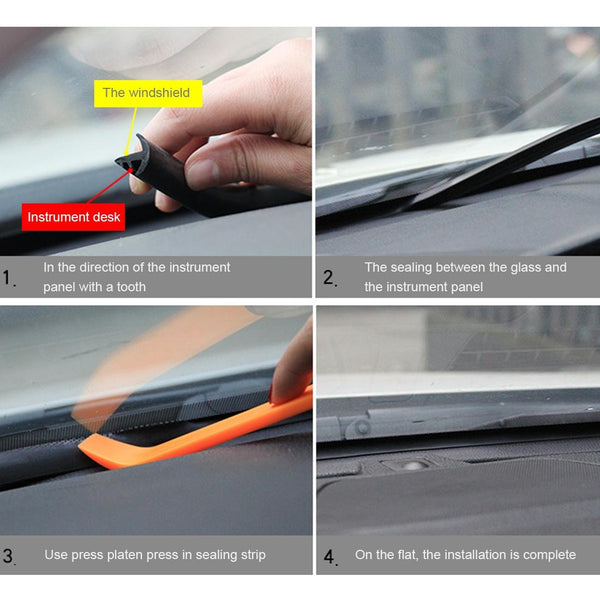 The windshield

Instrument desk

1. In the direction of the instrument panel with a tooth

2. The sealing between the glass and the instrument panel

3. Use press platen press in sealing strip

4. On the flat, the installation is complete