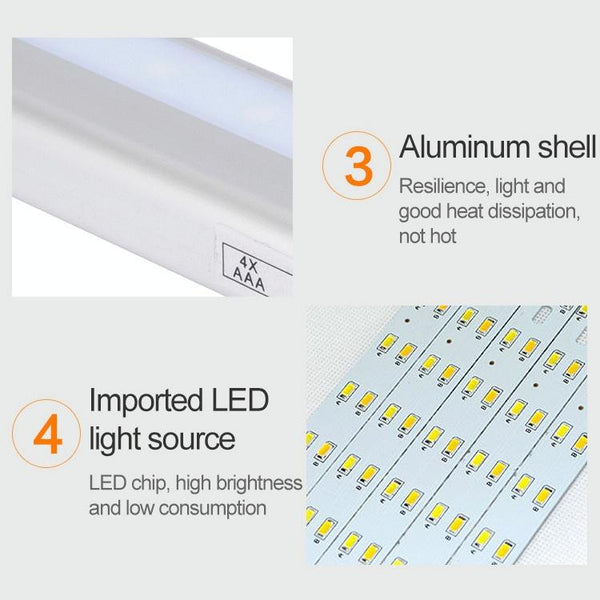 4X
AAA

3

Aluminum shell

Resilience, light and good heat dissipation, not hot

4

Imported LED light source

LED chip, high brightness and low consumption