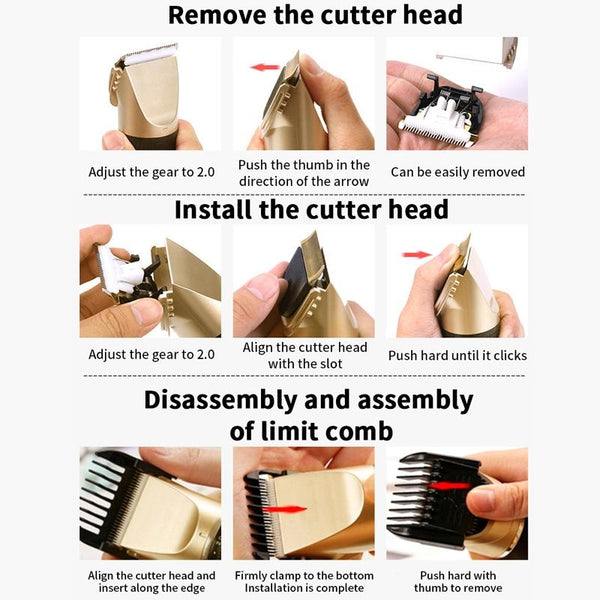 Remove the cutter head

Adjust the gear to 2.0

Push the thumb in the direction of the arrow

Can be easily removed

Install the cutter head

Adjust the gear to 2.0

Align the cutter head with the slot

Push hard until it clicks

Disassembly and assembly of limit comb

Align the cutter head and insert along the edge

Firmly clamp to the bottom Installation is complete

Push hard with thumb to remove