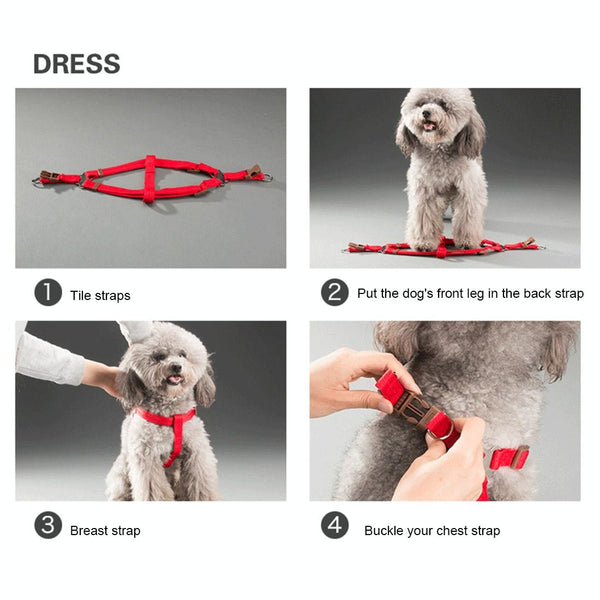 DRESS

1 Tile straps

2 Put the dog's front leg in the back strap

3 Breast strap

4 Buckle your chest strap