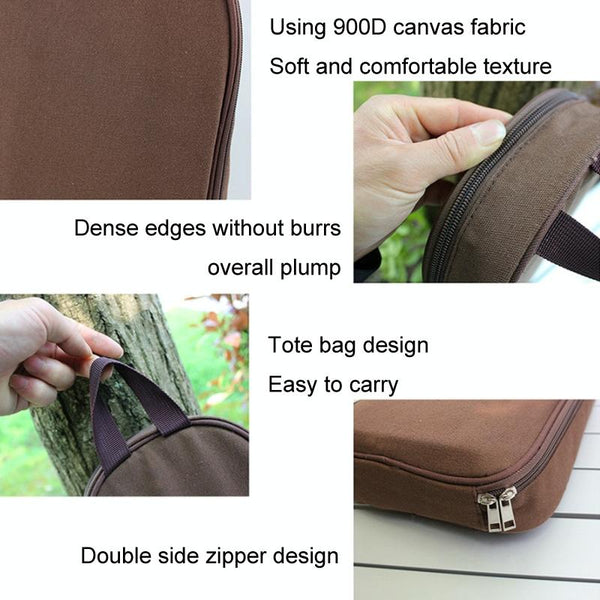 Using 900D canvas fabric
Soft and comfortable texture

Dense edges without burrs
overall plump

Tote bag design
Easy to carry

Double side zipper design