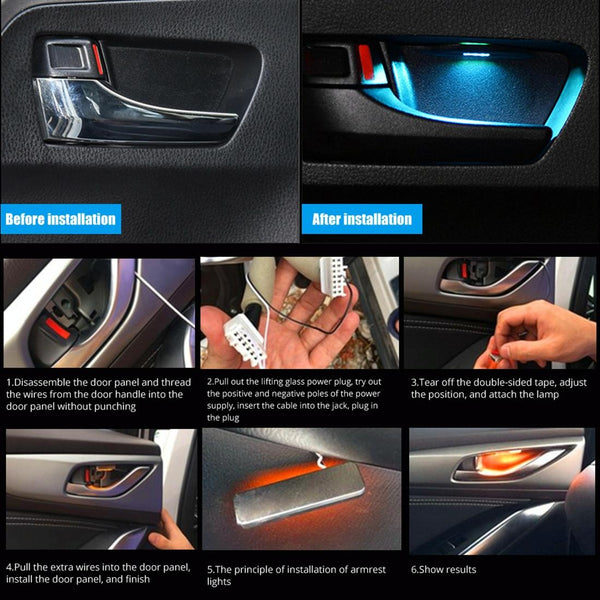 Before installation

After installation

1.Disassemble the door panel and thread the wires from the door handle into the door panel without punching

2.Pull out the lifting glass power plug, try out the positive and negative poles of the power supply, insert the cable into the jack, plug in the plug

3.Tear off the double-sided tape, adjust the position, and attach the lamp

4.Pull the extra wires into the door panel, install the door panel, and finish

5.The principle of installation of armrest lights

6.Show results