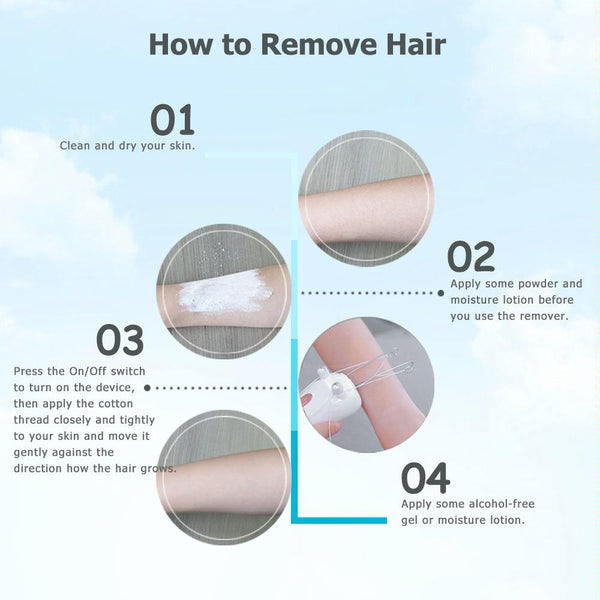 How to Remove Hair

01
Clean and dry your skin.

02
Apply some powder and moisture lotion before you use the remover.

03
Press the On/Off switch to turn on the device, then apply the cotton thread closely and tightly to your skin and move it gently against the direction how the hair grows.

04
Apply some alcohol-free gel or moisture lotion.