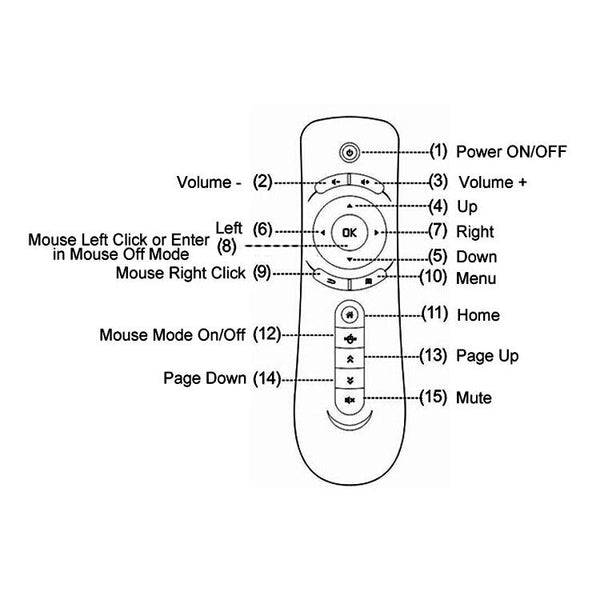 (1) Power ON/OFF
Volume - (2)
(3) Volume +
(4) Up
Left (6)
OK
(7) Right
Mouse Left Click or Enter in Mouse Off Mode (8)
(5) Down
Mouse Right Click (9)
(10) Menu
(11) Home
Mouse Mode On/Off (12)
(13) Page Up
Page Down (14)
(15) Mute