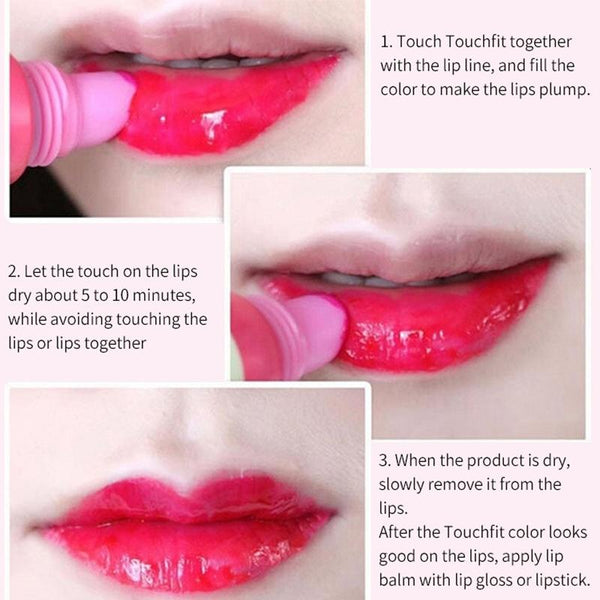 1. Touch Touchfit together with the lip line, and fill the color to make the lips plump.

2. Let the touch on the lips dry about 5 to 10 minutes, while avoiding touching the lips or lips together

3. When the product is dry, slowly remove it from the lips.
After the Touchfit color looks good on the lips, apply lip balm with lip gloss or lipstick.