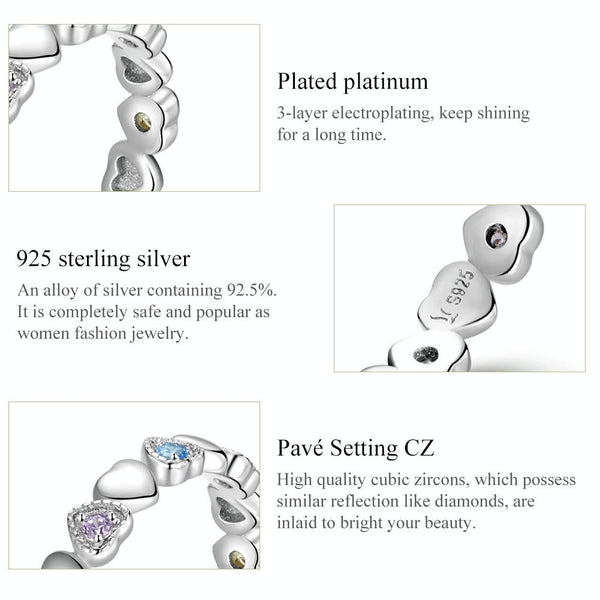 Plated platinum

3-layer electroplating, keep shining for a long time.

925 sterling silver

An alloy of silver containing 92.5%. It is completely safe and popular as women fashion jewelry.

S925

Pavé Setting CZ

High quality cubic zircons, which possess similar reflection like diamonds, are inlaid to bright your beauty.