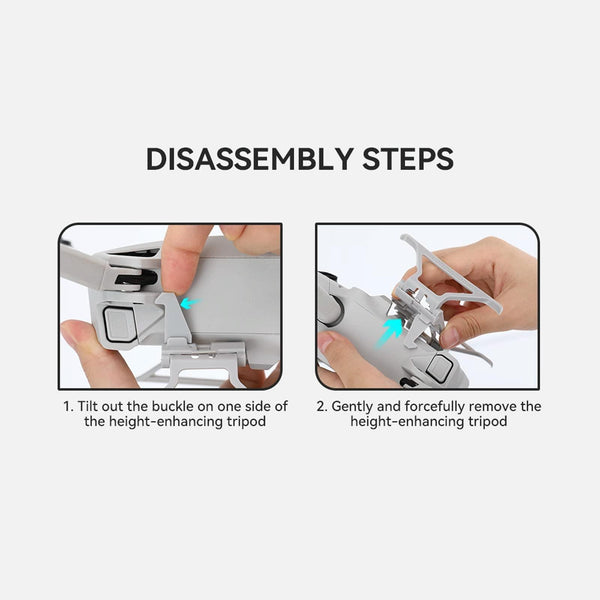 DISASSEMBLY STEPS

1. Tilt out the buckle on one side of the height-enhancing tripod

2. Gently and forcefully remove the height-enhancing tripod