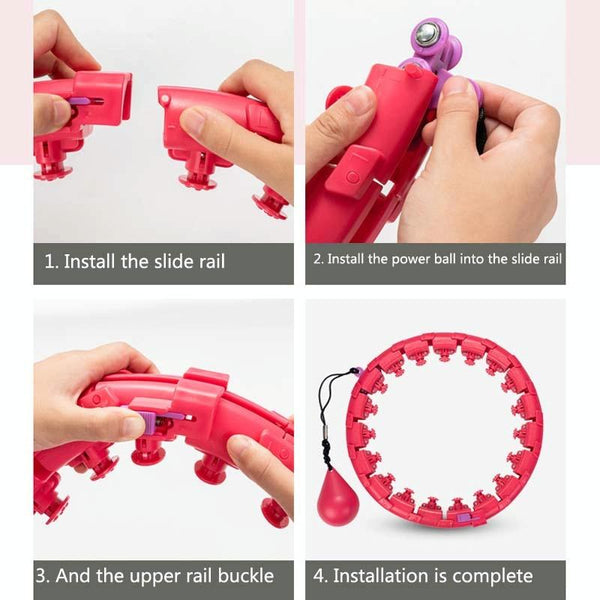 1. Install the slide rail

2. Install the power ball into the slide rail

3. And the upper rail buckle

4. Installation is complete