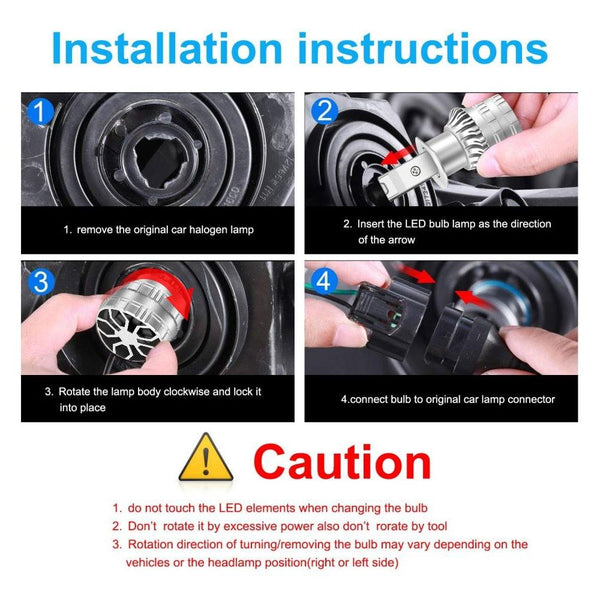 Installation instructions

1

1. remove the original car halogen lamp

2

2. Insert the LED bulb lamp as the direction of the arrow

3

3. Rotate the lamp body clockwise and lock it into place

4

4.connect bulb to original car lamp connector

Caution

1. do not touch the LED elements when changing the bulb
2. Don't rotate it by excessive power also don't rorate by tool
3. Rotation direction of turning/removing the bulb may vary depending on the vehicles or the headlamp position(right or left side)