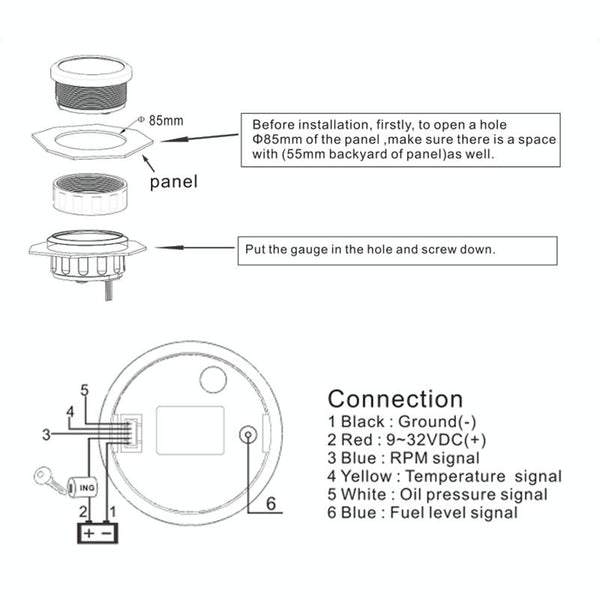 Φ 85mm

panel

Before installation, firstly, to open a hole Φ85mm of the panel ,make sure there is a space with (55mm backyard of panel)as well.

Put the gauge in the hole and screw down.

5
4
3

ING

2 1
+ −

6

Connection
1 Black : Ground(-)
2 Red : 9~32VDC(+)
3 Blue : RPM signal
4 Yellow : Temperature signal
5 White : Oil pressure signal
6 Blue : Fuel level signal