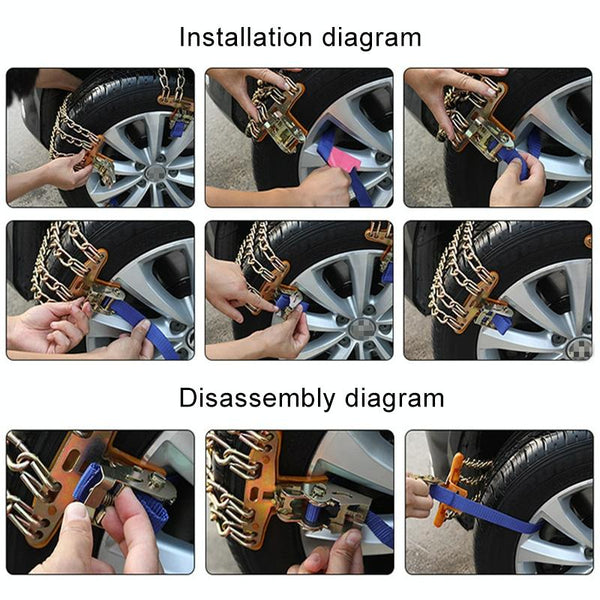 Installation diagram

Disassembly diagram