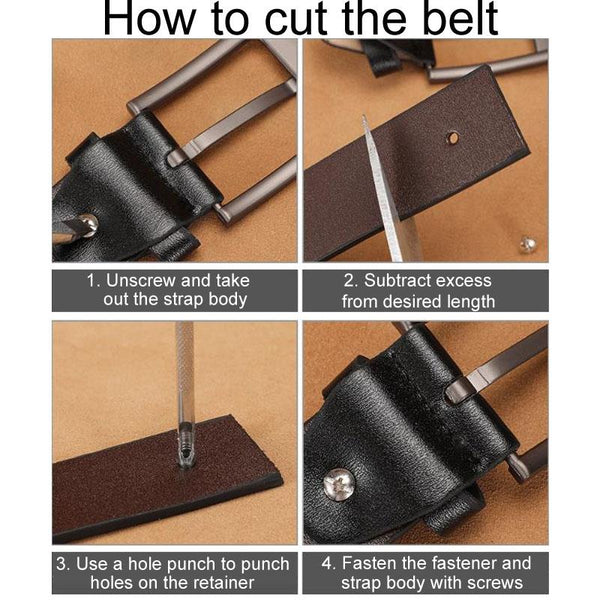 How to cut the belt

1. Unscrew and take out the strap body

2. Subtract excess from desired length

3. Use a hole punch to punch holes on the retainer

4. Fasten the fastener and strap body with screws