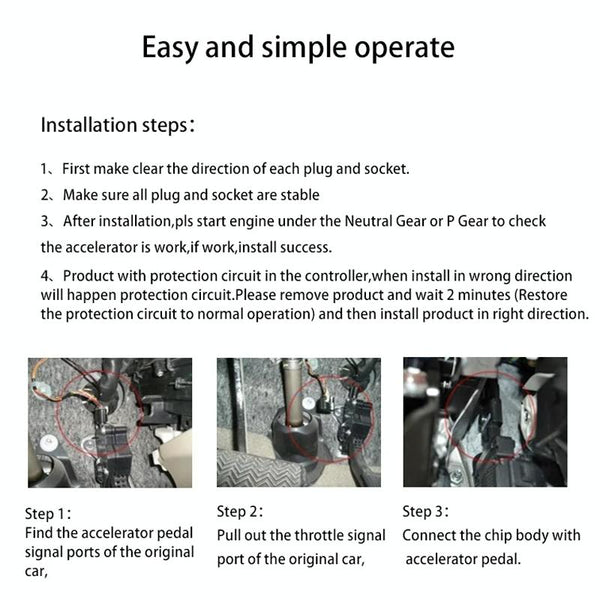 Easy and simple operate

Installation steps：

1、First make clear the direction of each plug and socket.

2、Make sure all plug and socket are stable

3、After installation,pls start engine under the Neutral Gear or P Gear to check the accelerator is work,if work,install success.

4、Product with protection circuit in the controller,when install in wrong direction will happen protection circuit.Please remove product and wait 2 minutes (Restore the protection circuit to normal operation) and then install product in right direction.

Step 1：
Find the accelerator pedal signal ports of the original car,

Step 2：
Pull out the throttle signal port of the original car,

Step 3：
Connect the chip body with accelerator pedal.