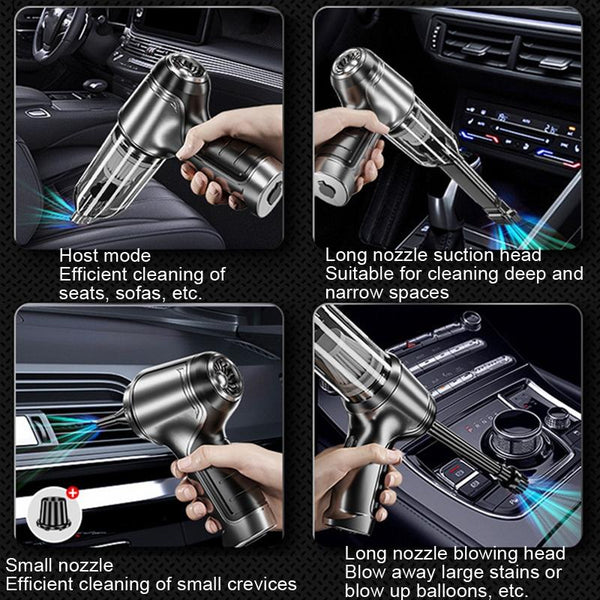 Host mode
Efficient cleaning of seats, sofas, etc.

Long nozzle suction head
Suitable for cleaning deep and narrow spaces

Small nozzle
Efficient cleaning of small crevices

Long nozzle blowing head
Blow away large stains or blow up balloons, etc.