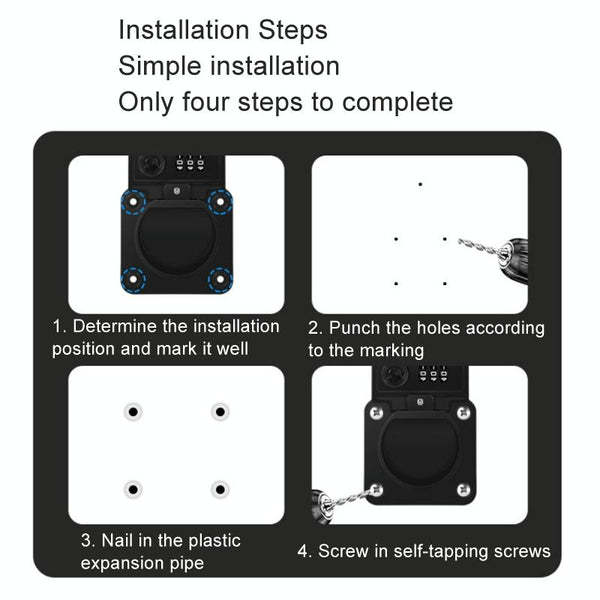 Installation Steps
Simple installation
Only four steps to complete

1. Determine the installation position and mark it well

2. Punch the holes according to the marking

3. Nail in the plastic expansion pipe

4. Screw in self-tapping screws