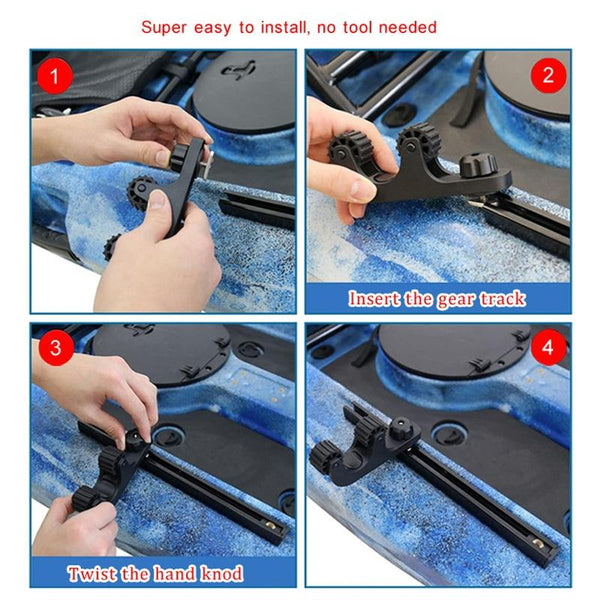 Super easy to install, no tool needed

1

2

Insert the gear track

3

Twist the hand knod

4