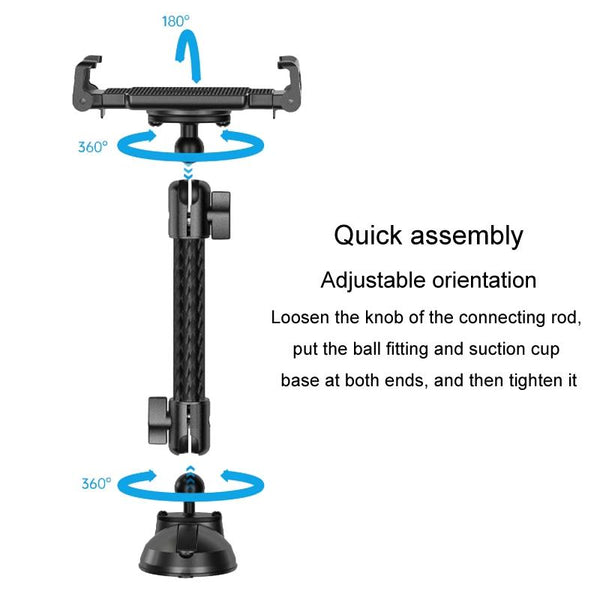 180°

360°

360°

Quick assembly

Adjustable orientation

Loosen the knob of the connecting rod, put the ball fitting and suction cup base at both ends, and then tighten it