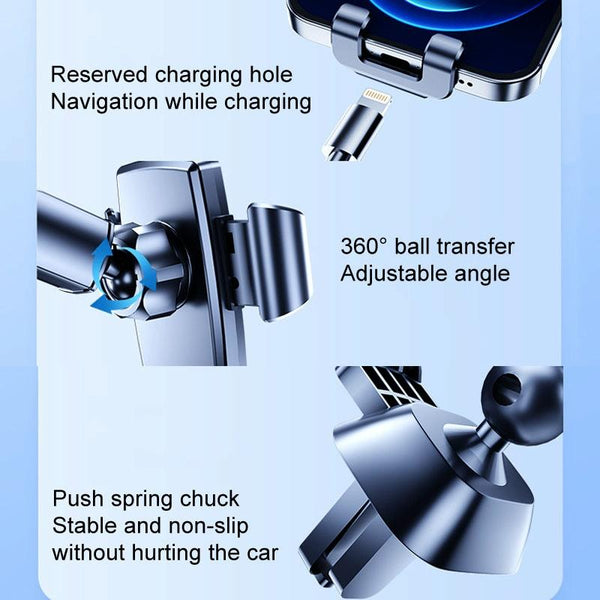 Reserved charging hole
Navigation while charging

360° ball transfer
Adjustable angle

Push spring chuck
Stable and non-slip
without hurting the car