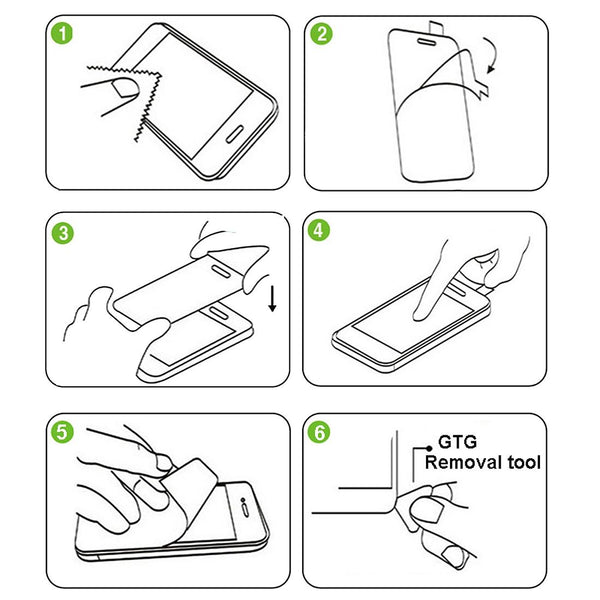 1

2

3

4

5

6

GTG
Removal tool