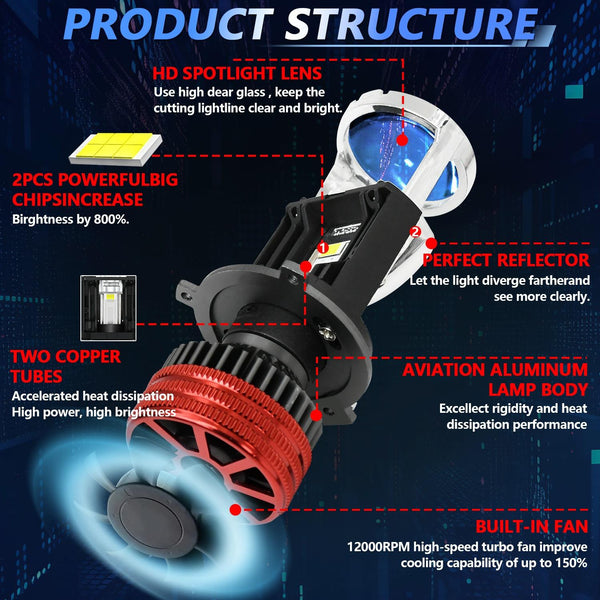 PRODUCT STRUCTURE

HD SPOTLIGHT LENS
Use high dear glass , keep the cutting lightline clear and bright.

2PCS POWERFULBIG CHIPSINCREASE
Birghtness by 800%.

1

2

PERFECT REFLECTOR
Let the light diverge fartherand see more clearly.

TWO COPPER TUBES
Accelerated heat dissipation
High power, high brightness

AVIATION ALUMINUM LAMP BODY
Excellect rigidity and heat dissipation performance

BUILT-IN FAN
12000RPM high-speed turbo fan improve cooling capability of up to 150%