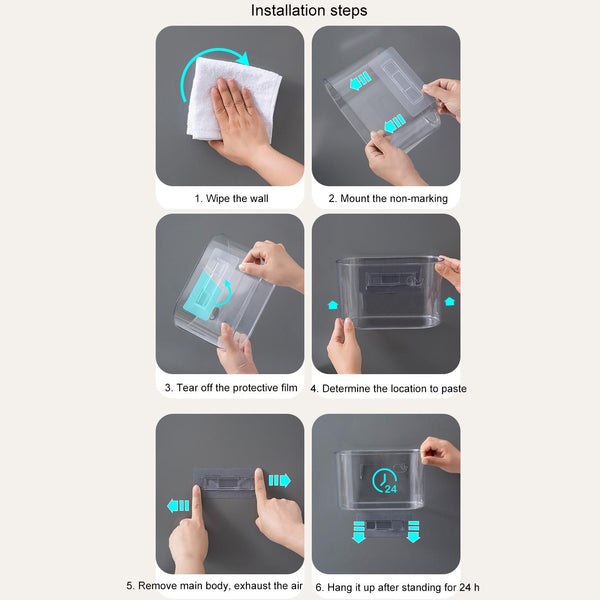 Installation steps

1. Wipe the wall

2. Mount the non-marking

3. Tear off the protective film

4. Determine the location to paste

5. Remove main body, exhaust the air

24

6. Hang it up after standing for 24 h