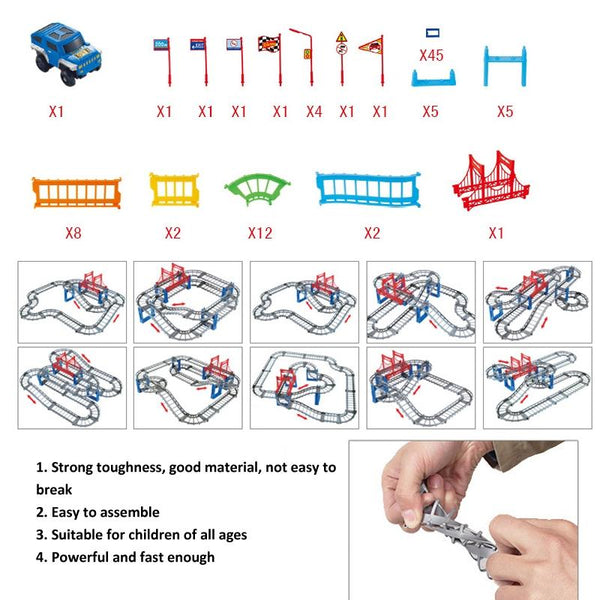 X1
X1 X1 X1 X1 X4 X1 X1
X45
X5
X5

X8
X2
X12
X2
X1

1. Strong toughness, good material, not easy to break
2. Easy to assemble
3. Suitable for children of all ages
4. Powerful and fast enough