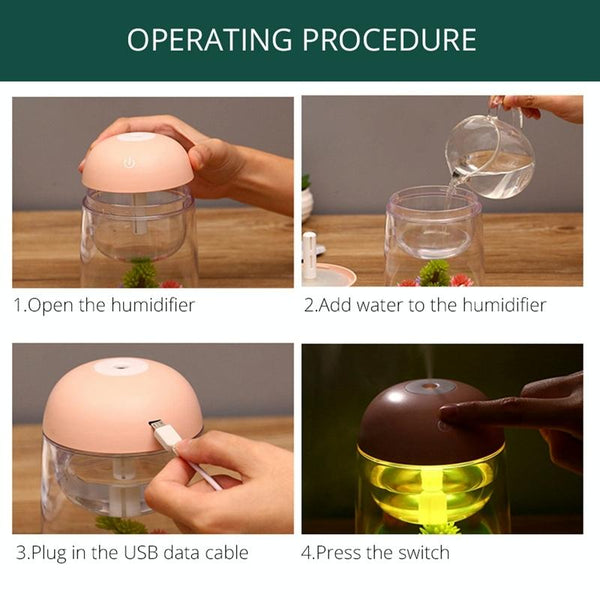 OPERATING PROCEDURE

1.Open the humidifier

2.Add water to the humidifier

3.Plug in the USB data cable

4.Press the switch