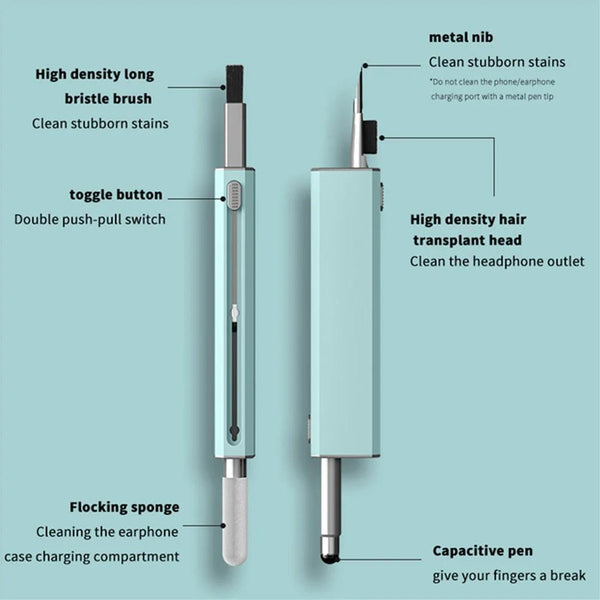 High density long bristle brush
Clean stubborn stains

toggle button
Double push-pull switch

Flocking sponge
Cleaning the earphone case charging compartment

metal nib
Clean stubborn stains
*Do not clean the phone/earphone charging port with a metal pen tip

High density hair transplant head
Clean the headphone outlet

Capacitive pen
give your fingers a break