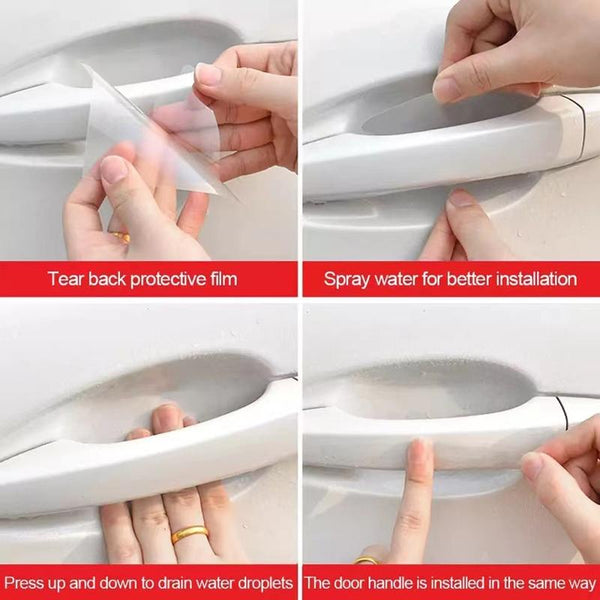 Tear back protective film

Spray water for better installation

Press up and down to drain water droplets

The door handle is installed in the same way