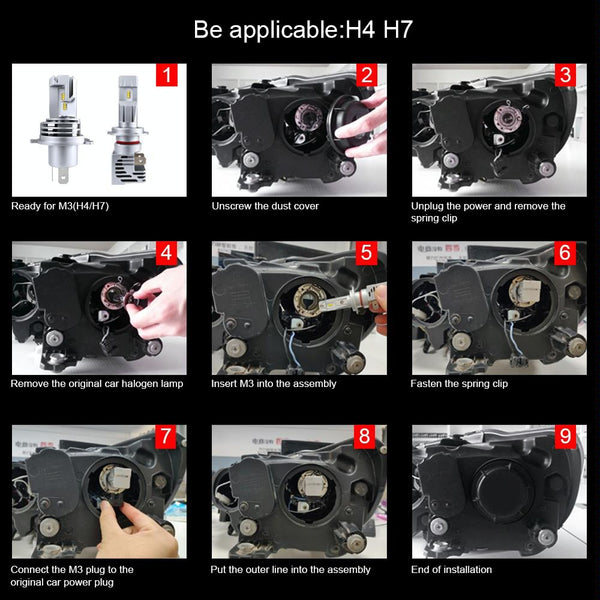 Be applicable:H4 H7

1
Ready for M3(H4/H7)

2
Unscrew the dust cover

3
Unplug the power and remove the spring clip

4
Remove the original car halogen lamp

5
Insert M3 into the assembly

6
Fasten the spring clip

7
Connect the M3 plug to the original car power plug

8
Put the outer line into the assembly

9
End of installation