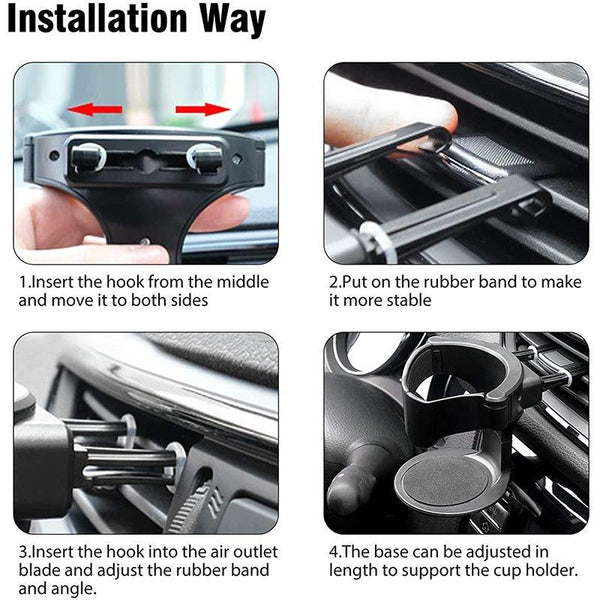 Installation Way

1.Insert the hook from the middle and move it to both sides

2.Put on the rubber band to make it more stable

3.Insert the hook into the air outlet blade and adjust the rubber band and angle.

4.The base can be adjusted in length to support the cup holder.