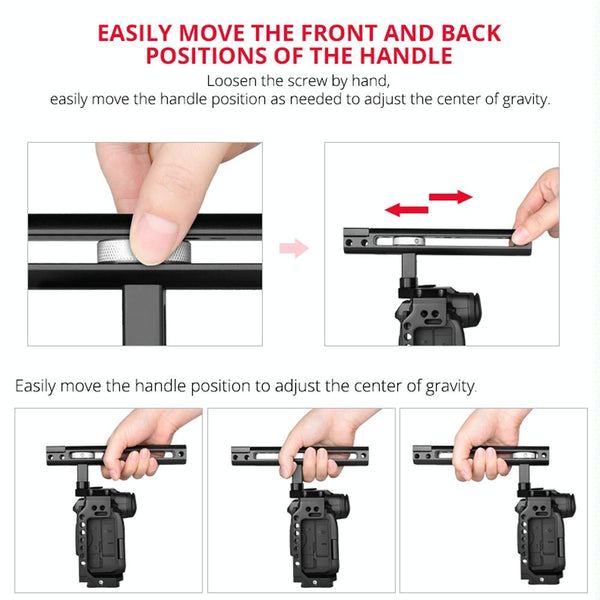 EASILY MOVE THE FRONT AND BACK POSITIONS OF THE HANDLE

Loosen the screw by hand,
easily move the handle position as needed to adjust the center of gravity.

Easily move the handle position to adjust the center of gravity.