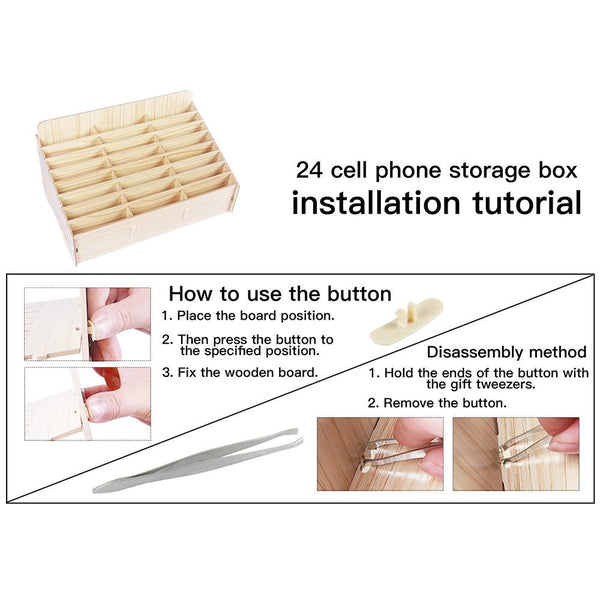 24 cell phone storage box
installation tutorial

How to use the button
1. Place the board position.
2. Then press the button to the specified position.
3. Fix the wooden board.

Disassembly method
1. Hold the ends of the button with the gift tweezers.
2. Remove the button.