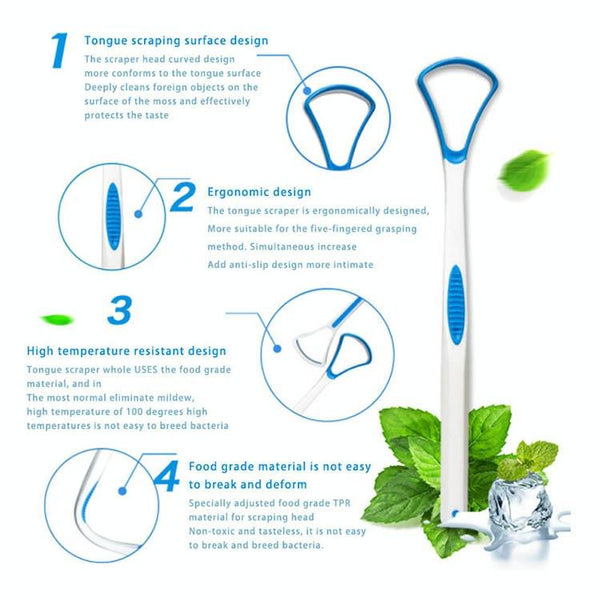 1

Tongue scraping surface design

The scraper head curved design more conforms to the tongue surface Deeply cleans foreign objects on the surface of the moss and effectively protects the taste

2

Ergonomic design

The tongue scraper is ergonomically designed, More suitable for the five-fingered grasping method. Simultaneous increase Add anti-slip design more intimate

3

High temperature resistant design

Tongue scraper whole USES the food grade material, and in The most normal eliminate mildew, high temperature of 100 degrees high temperatures is not easy to breed bacteria

4

Food grade material is not easy to break and deform

Specially adjusted food grade TPR material for scraping head Non-toxic and tasteless, it is not easy to break and breed bacteria.