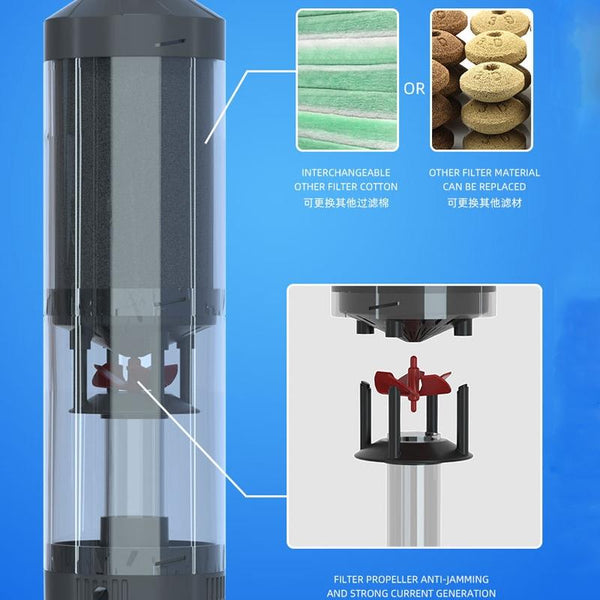 OR

INTERCHANGEABLE OTHER FILTER COTTON
可更换其他过滤棉

OTHER FILTER MATERIAL CAN BE REPLACED
可更换其他滤材

FILTER PROPELLER ANTI-JAMMING AND STRONG CURRENT GENERATION