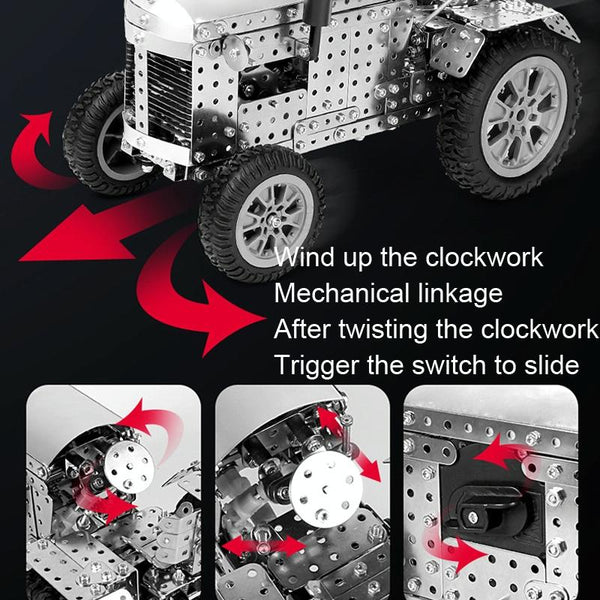 Wind up the clockwork
Mechanical linkage
After twisting the clockwork
Trigger the switch to slide