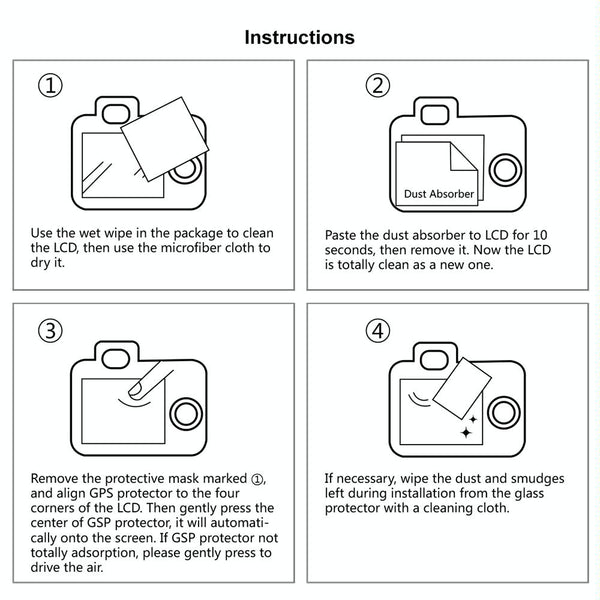 Instructions

①

Use the wet wipe in the package to clean the LCD, then use the microfiber cloth to dry it.

②

Dust Absorber

Paste the dust absorber to LCD for 10 seconds, then remove it. Now the LCD is totally clean as a new one.

③

Remove the protective mask marked ①, and align GPS protector to the four corners of the LCD. Then gently press the center of GSP protector, it will automatically onto the screen. If GSP protector not totally adsorption, please gently press to drive the air.

④

If necessary, wipe the dust and smudges left during installation from the glass protector with a cleaning cloth.