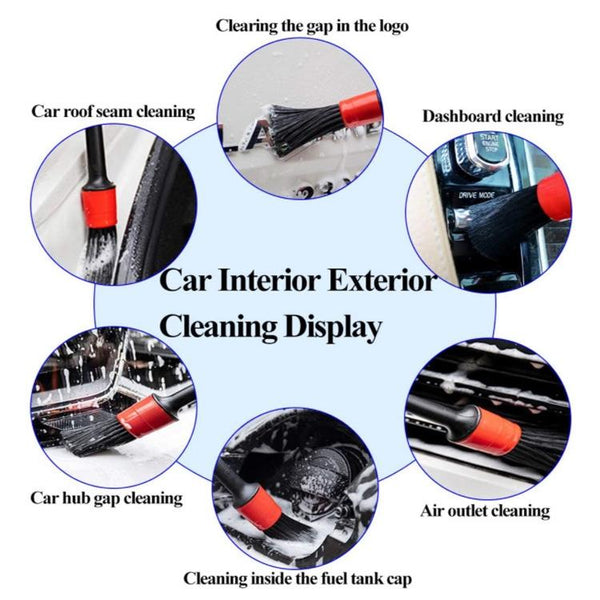 Clearing the gap in the logo

Car roof seam cleaning

Dashboard cleaning

START ENGINE STOP

DRIVE MODE

Car Interior Exterior Cleaning Display

Car hub gap cleaning

Air outlet cleaning

Cleaning inside the fuel tank cap