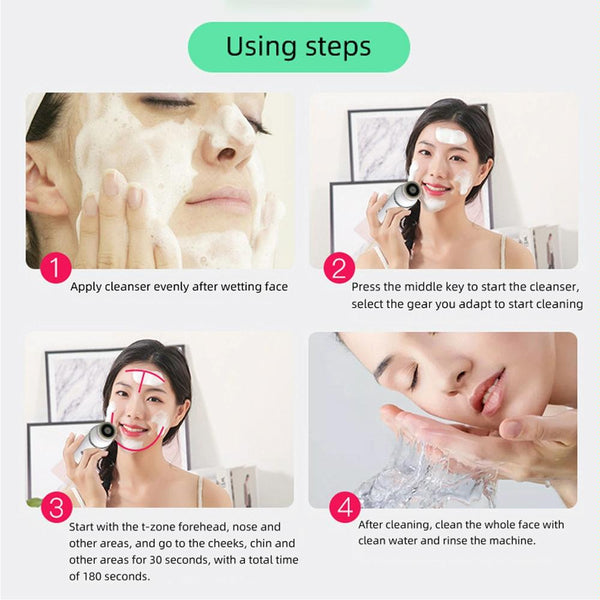 Using steps

1
Apply cleanser evenly after wetting face

2
Press the middle key to start the cleanser, select the gear you adapt to start cleaning

3
Start with the t-zone forehead, nose and other areas, and go to the cheeks, chin and other areas for 30 seconds, with a total time of 180 seconds.

4
After cleaning, clean the whole face with clean water and rinse the machine.