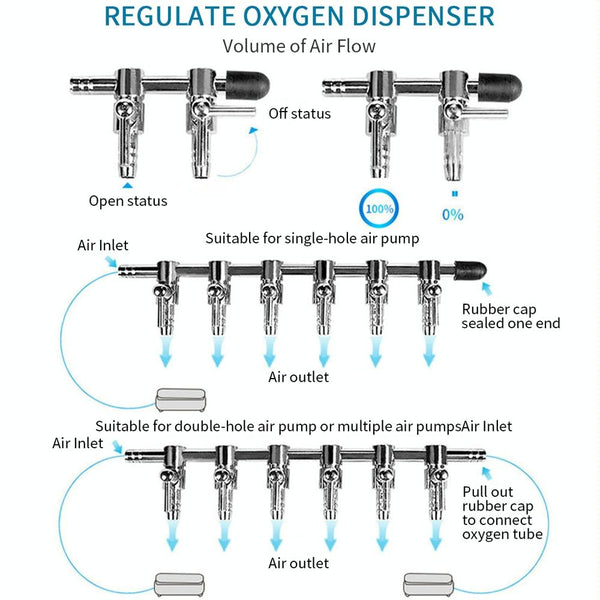 REGULATE OXYGEN DISPENSER

Volume of Air Flow

Off status

Open status

100%

0%

Suitable for single-hole air pump

Air Inlet

Rubber cap sealed one end

Air outlet

Suitable for double-hole air pump or multiple air pumpsAir Inlet

Air Inlet

Pull out rubber cap to connect oxygen tube

Air outlet