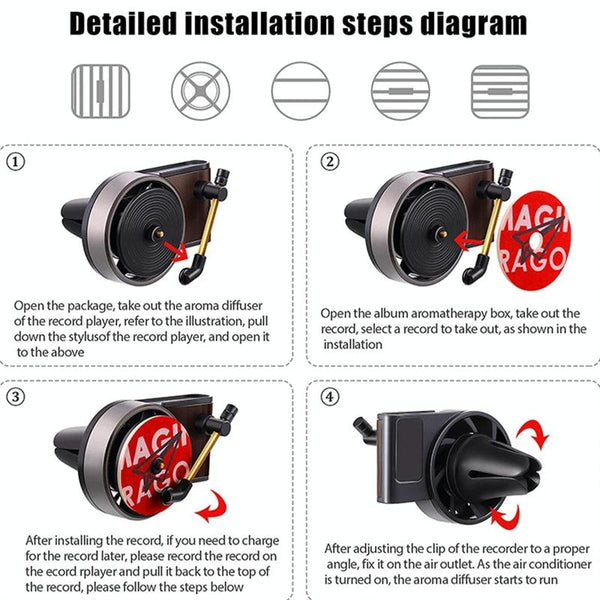 Detailed installation steps diagram

①

Open the package, take out the aroma diffuser of the record player, refer to the illustration, pull down the stylusof the record player, and open it to the above

②

MAGI
RAGO

Open the album aromatherapy box, take out the record, select a record to take out, as shown in the installation

③

MAGI
RAGO

After installing the record, if you need to charge for the record later, please record the record on the ecord rplayer and pull it back to the top of the record, please follow the steps below

④

After adjusting the clip of the recorder to a proper angle, fix it on the air outlet. As the air conditioner is turned on, the aroma diffuser starts to run