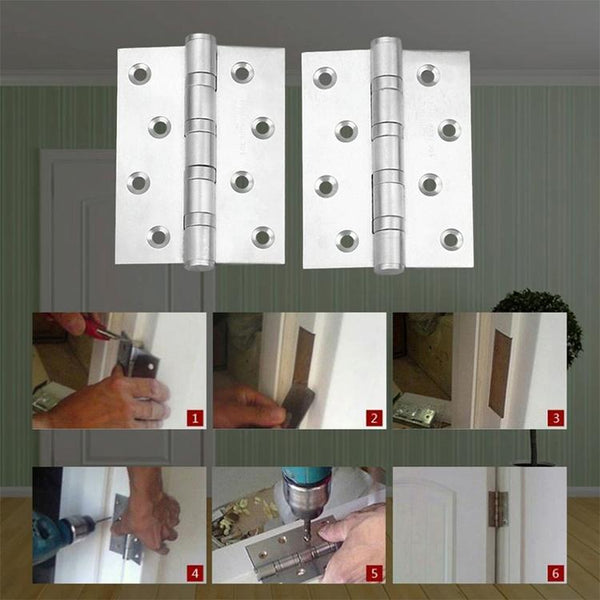 1
2
3
4
5
6