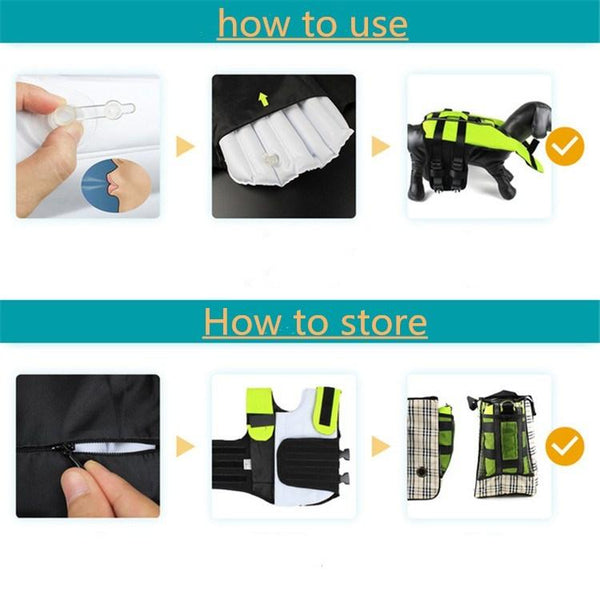 how to use

How to store