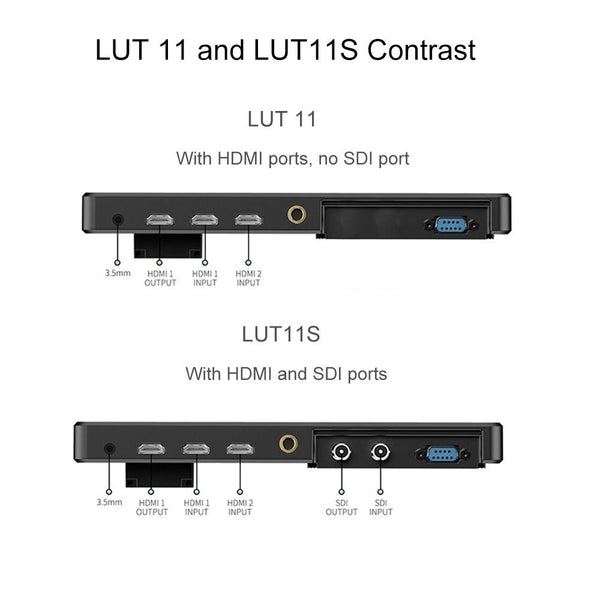 LUT 11 and LUT11S Contrast

LUT 11

With HDMI ports, no SDI port

3.5mm

HDMI 1 OUTPUT

HDMI 1 INPUT

HDMI 2 INPUT

LUT11S

With HDMI and SDI ports

3.5mm

HDMI 1 OUTPUT

HDMI 1 INPUT

HDMI 2 INPUT

SDI OUTPUT

SDI INPUT