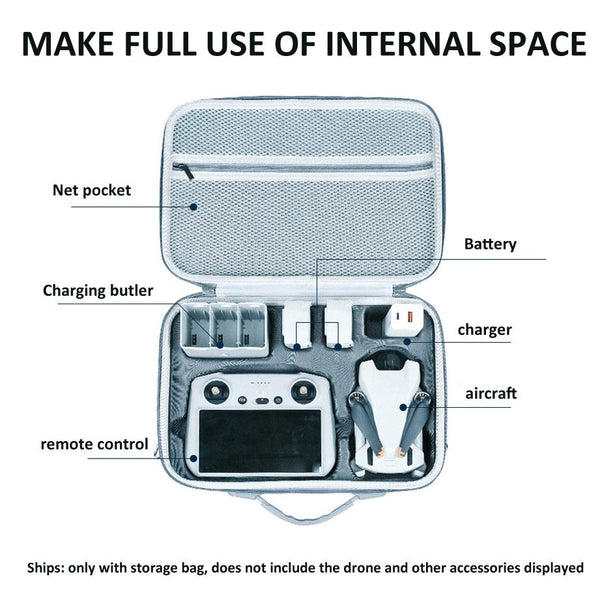 MAKE FULL USE OF INTERNAL SPACE

Net pocket

Battery

Charging butler

charger

aircraft

remote control

Ships: only with storage bag, does not include the drone and other accessories displayed