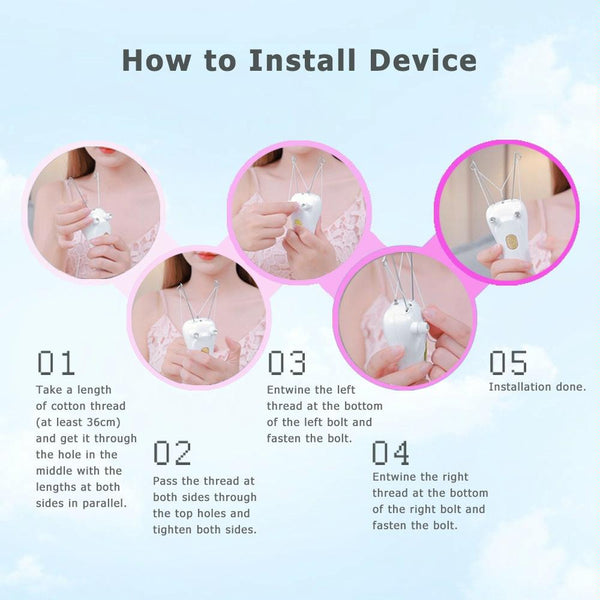 How to Install Device

01
Take a length of cotton thread (at least 36cm) and get it through the hole in the middle with the lengths at both sides in parallel.

02
Pass the thread at both sides through the top holes and tighten both sides.

03
Entwine the left thread at the bottom of the left bolt and fasten the bolt.

04
Entwine the right thread at the bottom of the right bolt and fasten the bolt.

05
Installation done.