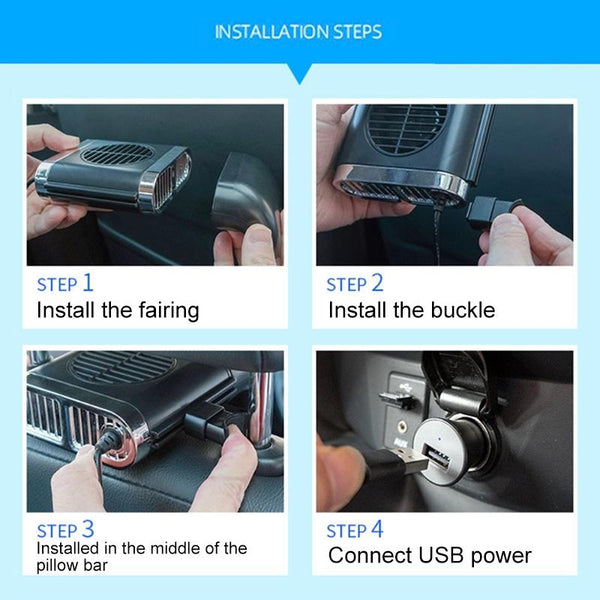 INSTALLATION STEPS

STEP 1
Install the fairing

STEP 2
Install the buckle

STEP 3
Installed in the middle of the pillow bar

STEP 4
Connect USB power