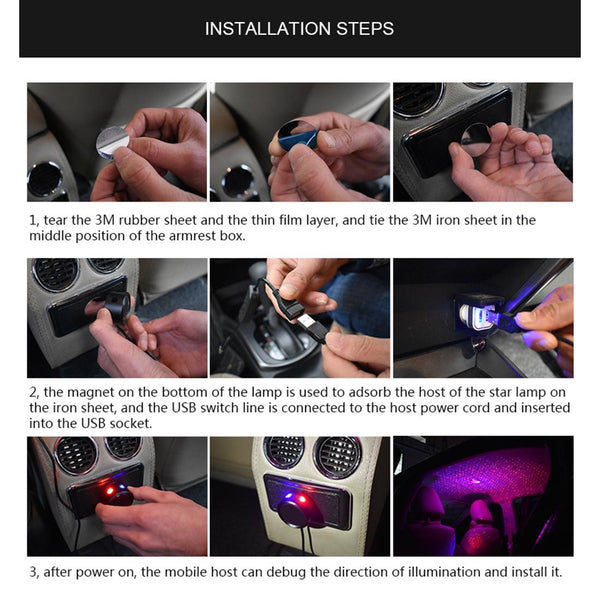 INSTALLATION STEPS

1, tear the 3M rubber sheet and the thin film layer, and tie the 3M iron sheet in the middle position of the armrest box.

2, the magnet on the bottom of the lamp is used to adsorb the host of the star lamp on the iron sheet, and the USB switch line is connected to the host power cord and inserted into the USB socket.

3, after power on, the mobile host can debug the direction of illumination and install it.