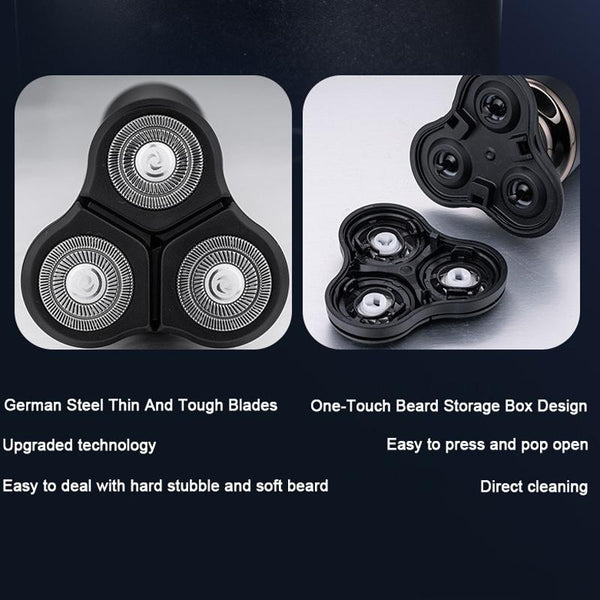 German Steel Thin And Tough Blades

Upgraded technology

Easy to deal with hard stubble and soft beard

One-Touch Beard Storage Box Design

Easy to press and pop open

Direct cleaning