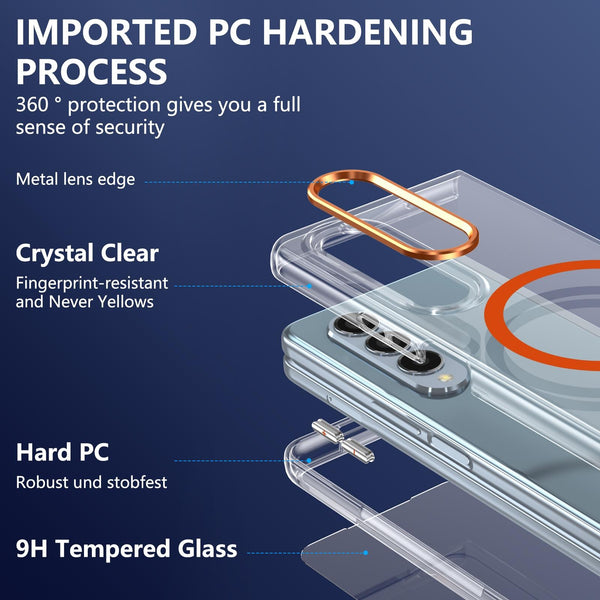 IMPORTED PC HARDENING PROCESS

360 ° protection gives you a full sense of security

Metal lens edge

Crystal Clear

Fingerprint-resistant and Never Yellows

Hard PC

Robust und stobfest

9H Tempered Glass